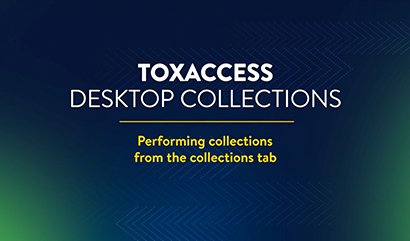 TOXACCESS
DESKTOP COLLECTIONS

Performing collections from the collections tab